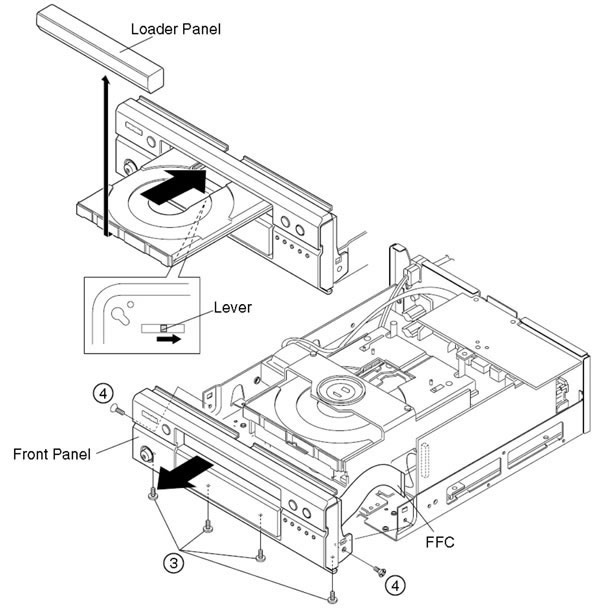 Loader Panel

Lever

4

Front Panel

FFC

3

4